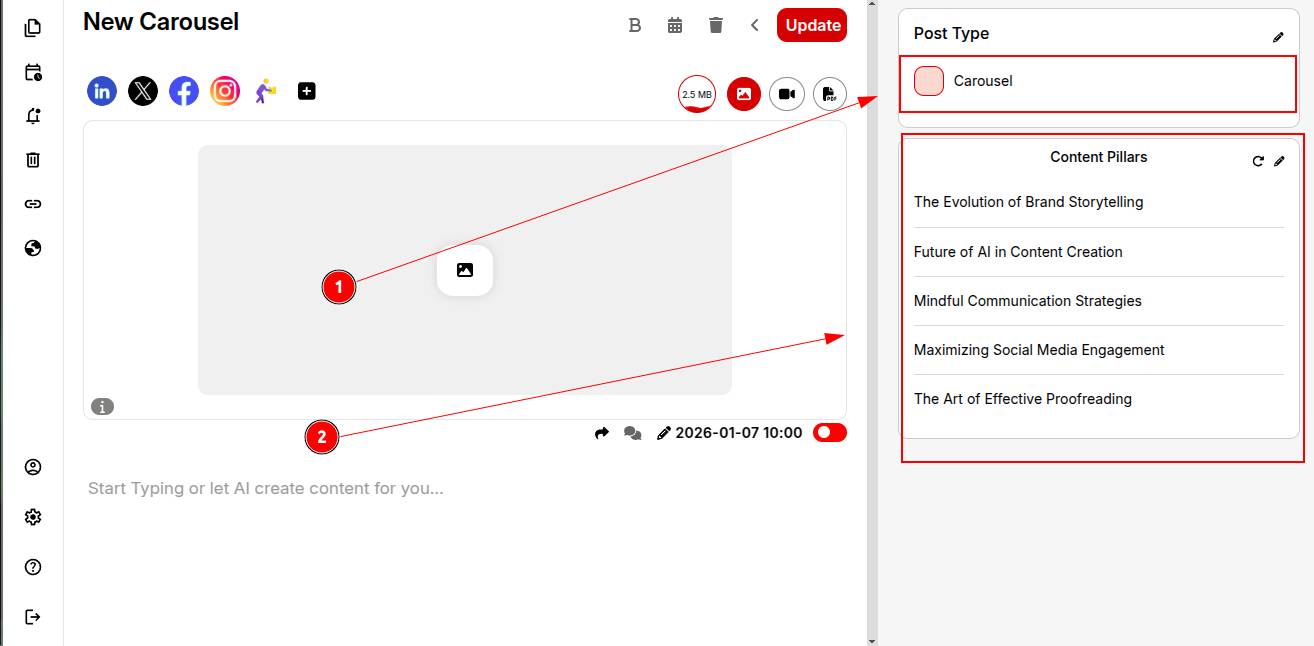 New Carousel

Update

2.5 MB

PDF

1

2

2026-01-07 10:00

Start Typing or let AI create content for you...

Post Type

Carousel

Content Pillars

The Evolution of Brand Storytelling

Future of AI in Content Creation

Mindful Communication Strategies

Maximizing Social Media Engagement

The Art of Effective Proofreading